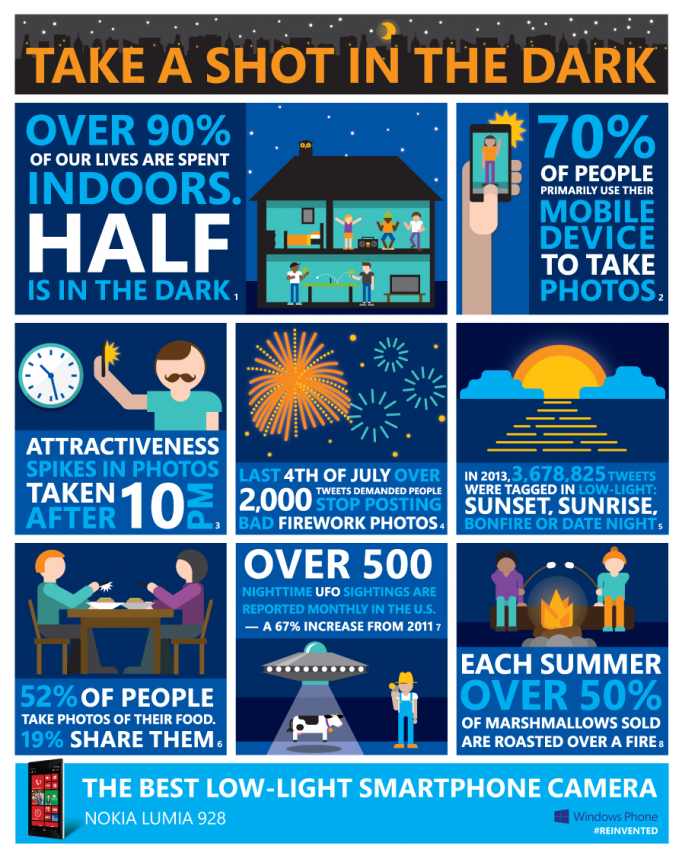 TAKE A SHOT IN THE DARK

OVER 90% OF OUR LIVES ARE SPENT INDOORS. HALF IS IN THE DARK 1

70% OF PEOPLE PRIMARILY USE THEIR MOBILE DEVICE TO TAKE PHOTOS 2

ATTRACTIVENESS SPIKES IN PHOTOS TAKEN AFTER 10 PM 3

LAST 4TH OF JULY OVER 2,000 TWEETS DEMANDED PEOPLE STOP POSTING BAD FIREWORK PHOTOS 4

IN 2013, 3,678,825 TWEETS WERE TAGGED IN LOW-LIGHT: SUNSET, SUNRISE, BONFIRE OR DATE NIGHT 5

52% OF PEOPLE TAKE PHOTOS OF THEIR FOOD. 19% SHARE THEM 6

OVER 500 NIGHTTIME UFO SIGHTINGS ARE REPORTED MONTHLY IN THE U.S. — A 67% INCREASE FROM 2011 7

EACH SUMMER OVER 50% OF MARSHMALLOWS SOLD ARE ROASTED OVER A FIRE 8

THE BEST LOW-LIGHT SMARTPHONE CAMERA
NOKIA LUMIA 928

Windows Phone
#REINVENTED