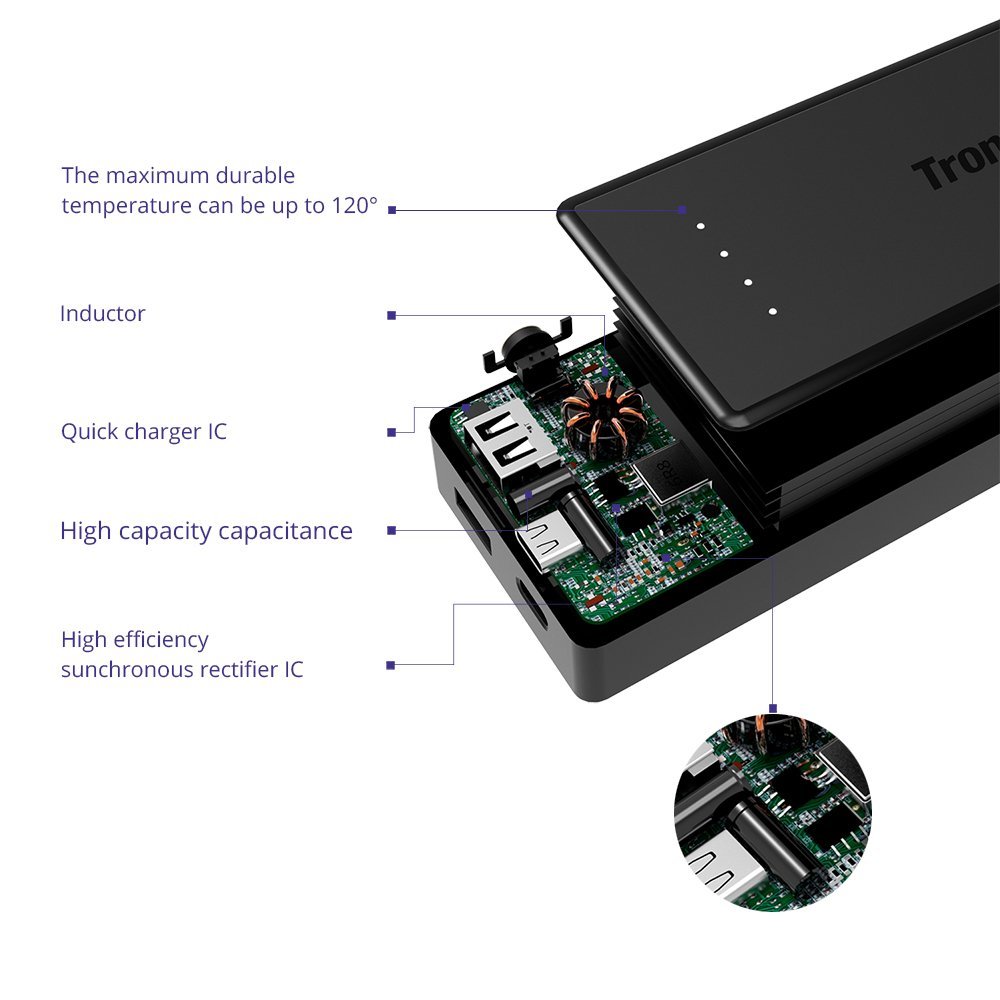 The maximum durable temperature can be up to 120°

Inductor

Quick charger IC

High capacity capacitance

High efficiency sunchronous rectifier IC

Tron