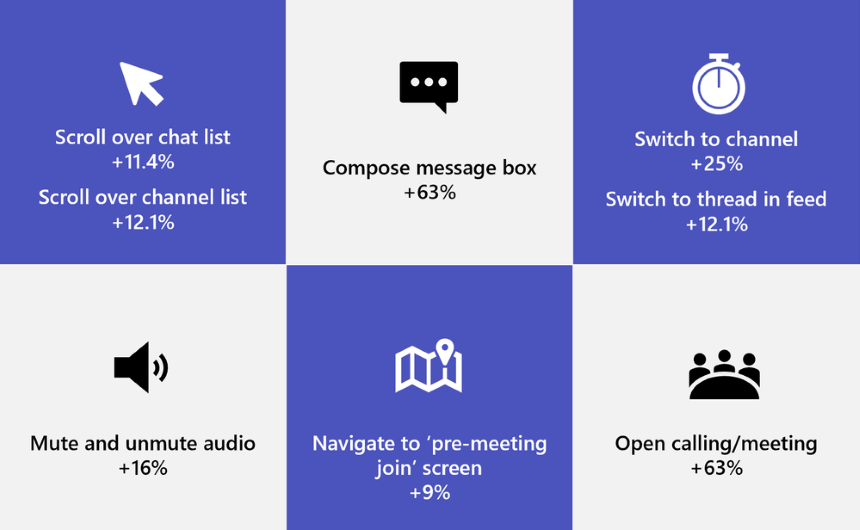 Scroll over chat list
+11.4%
Scroll over channel list
+12.1%

Compose message box
+63%

Switch to channel
+25%
Switch to thread in feed
+12.1%

Mute and unmute audio
+16%

Navigate to 'pre-meeting join' screen
+9%

Open calling/meeting
+63%