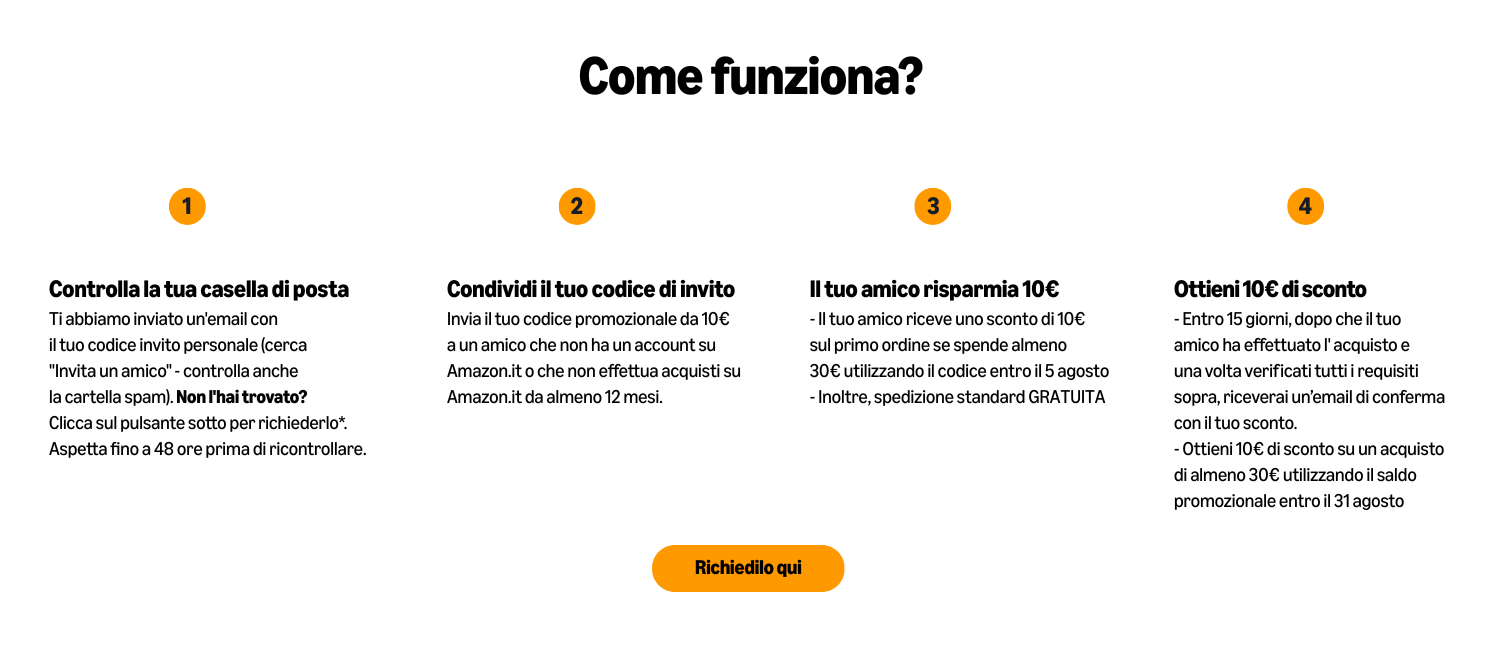 Come funziona?

1

Controlla la tua casella di posta

Ti abbiamo inviato un'email con il tuo codice invito personale (cerca "Invita un amico" - controlla anche la cartella spam). Non l'hai trovato? Clicca sul pulsante sotto per richiederlo*. Aspetta fino a 48 ore prima di ricontrollare.

2

Condividi il tuo codice di invito

Invia il tuo codice promozionale da 10€ a un amico che non ha un account su Amazon.it o che non effettua acquisti su Amazon.it da almeno 12 mesi.

3

Il tuo amico risparmia 10€

- Il tuo amico riceve uno sconto di 10€ sul primo ordine se spende almeno 30€ utilizzando il codice entro il 5 agosto
- Inoltre, spedizione standard GRATUITA

4

Ottieni 10€ di sconto

- Entro 15 giorni, dopo che il tuo amico ha effettuato l' acquisto e una volta verificati tutti i requisiti sopra, riceverai un'email di conferma con il tuo sconto.
- Ottieni 10€ di sconto su un acquisto di almeno 30€ utilizzando il saldo promozionale entro il 31 agosto

Richiedilo qui